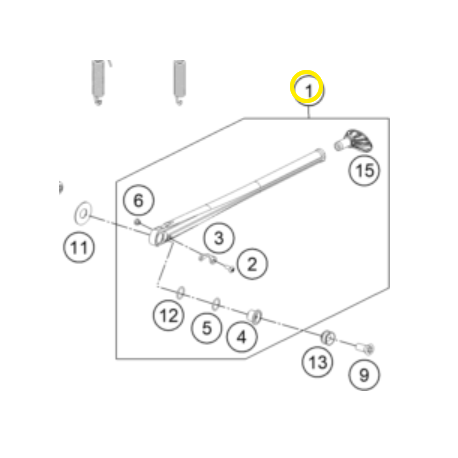 1
15
6
11
3
2
12
5
4
13
9