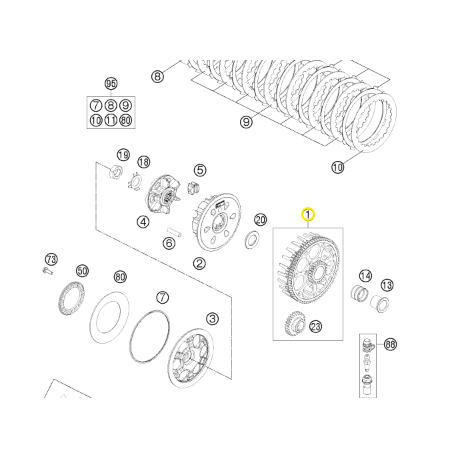 8
95
7 8 9
10 11 80
9
10
19
18
5
4
6
2
20
1
73
50
80
7
3
14
13
23
86