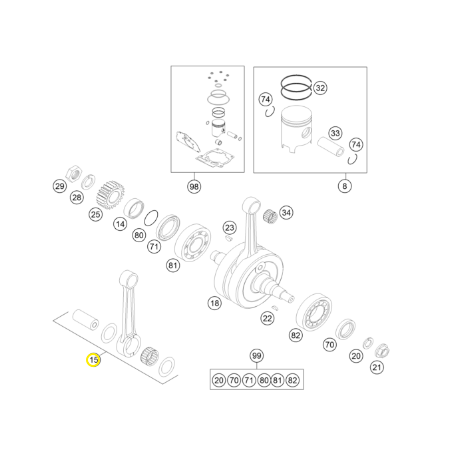 32
74
33
74
98
8
29
28
25
14
80
71
81
23
34
18
22
82
70
20
21
15
99
20 70 71 80 81 82