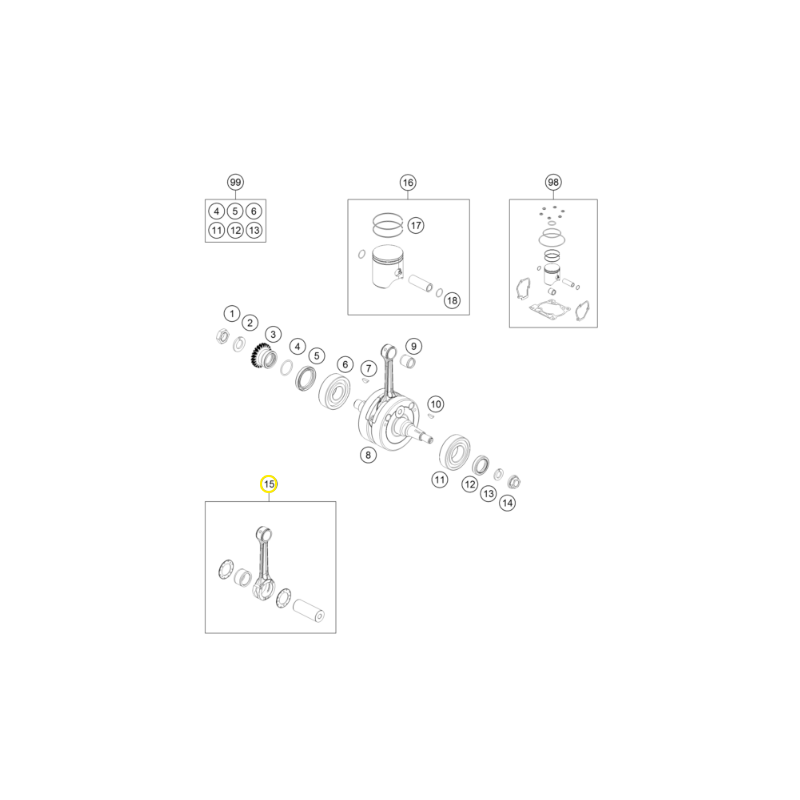 99
4 5 6
11 12 13

16
17
18

98

1
2
3
4
5
6
7
9
10
8
11
12
13
14

15