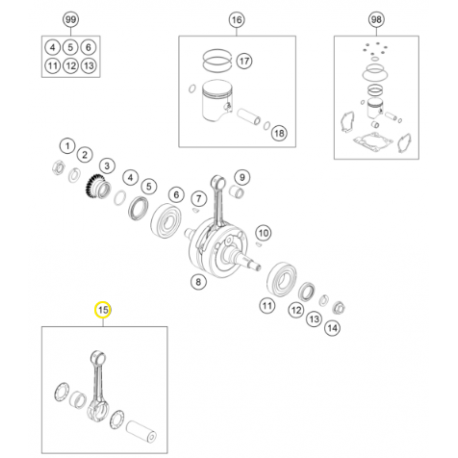 99

4 5 6
11 12 13

16

17

18

98

1
2
3
4
5
6
7
9
10
8
11
12
13
14

15