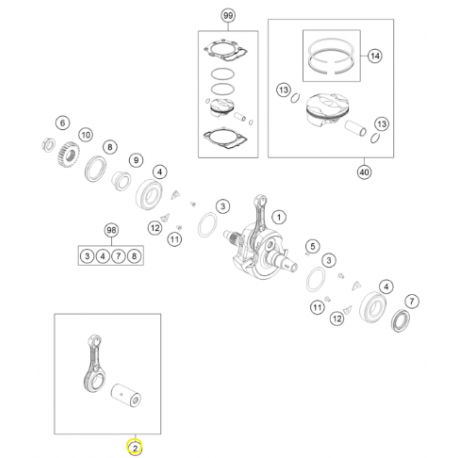 99
14
13
13
40
6
10
8
9
4
3
1
12
11
98
3 4 7 8
5
3
4
7
11
12
2