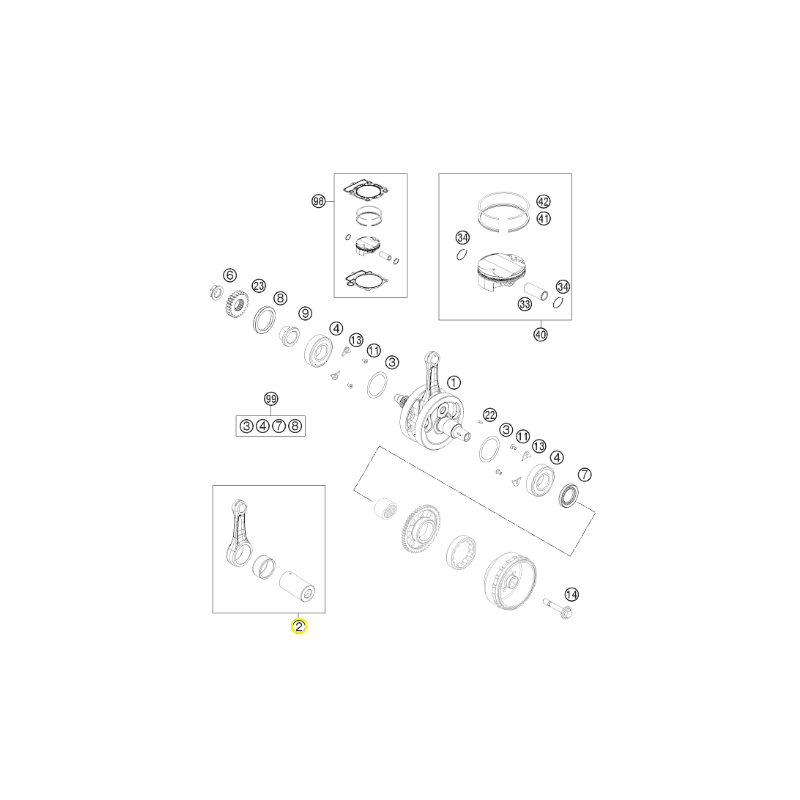 98
42
41
34
34
33
40
6
23
8
9
4
13
11
3
1
99
3 4 7 8
22
3
11
13
4
7
14
2