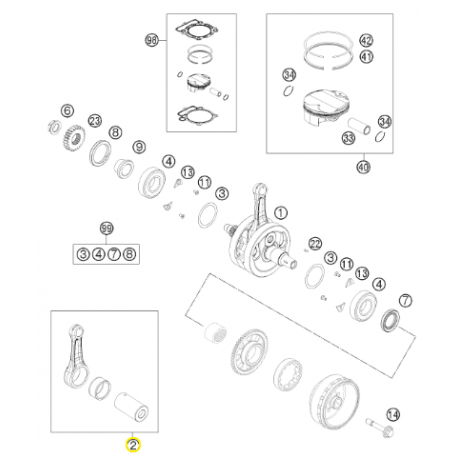 98
42
41
34
34
33
40
6
23
8
9
4
13
11
3
1
99
3 4 7 8
22
3
11
13
4
7
14
2