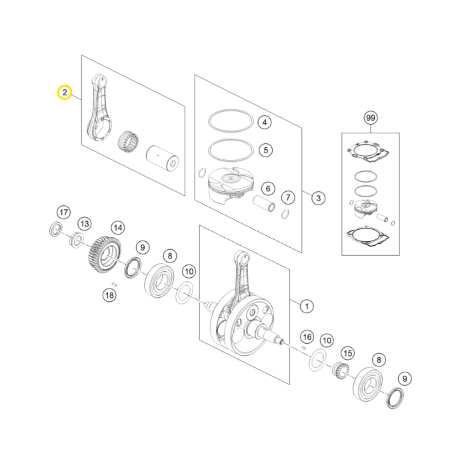 2
4
5
6
7
3
99
17
13
14
9
8
10
18
1
16
10
15
8
9