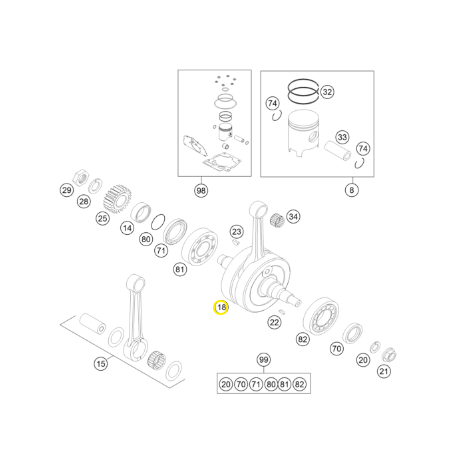 32
74
33
74
98
8
29
28
25
14
80
71
81
23
34
18
22
82
70
20
21
15
99
20 70 71 80 81 82