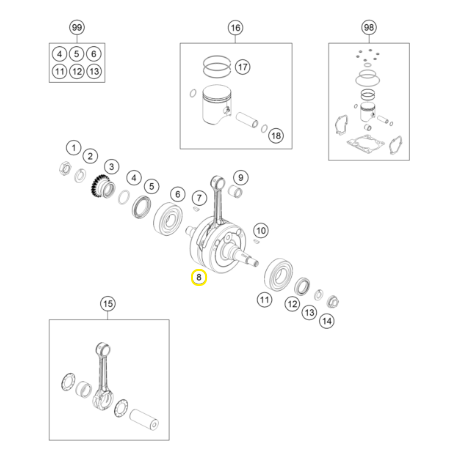 99
4 5 6
11 12 13

16
17
18

98

1
2
3
4
5
6
7
9
10
8
11
12
13
14

15