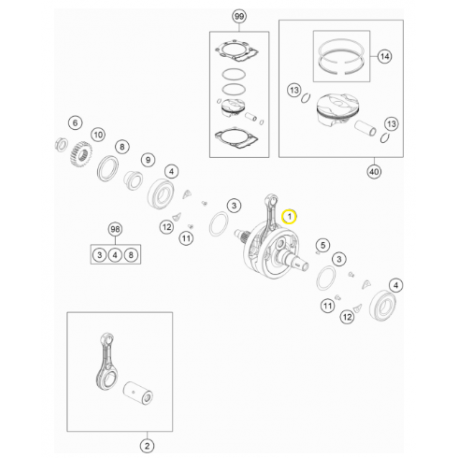 99
14
13
13
40
6
10
8
9
4
3
1
12
11
98
3
4
8
5
3
4
11
12
2