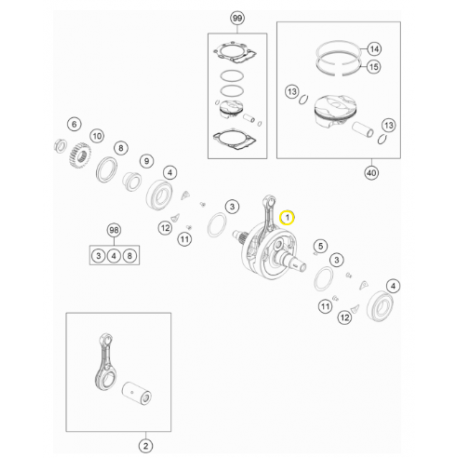 99
14
15
13
13
40
6
10
8
9
4
3
1
12
11
98
3 4 8
5
3
4
11
12
2