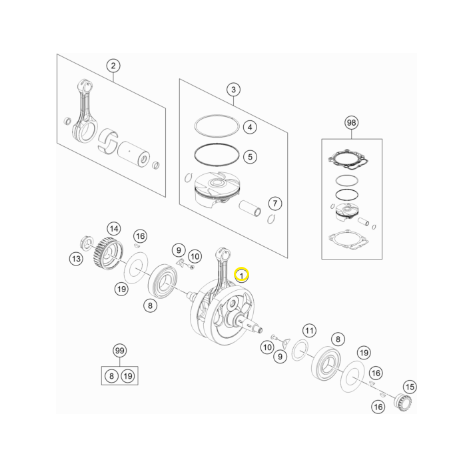 2
3
4
5
7
98
14
16
13
9
10
1
19
8
11
8
10
9
19
16
15
16
99
8
19