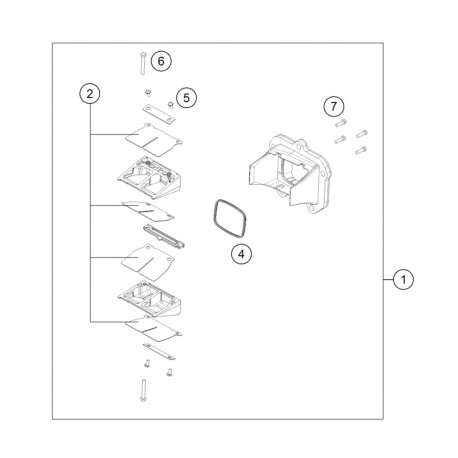 6
2
5
7
4
1