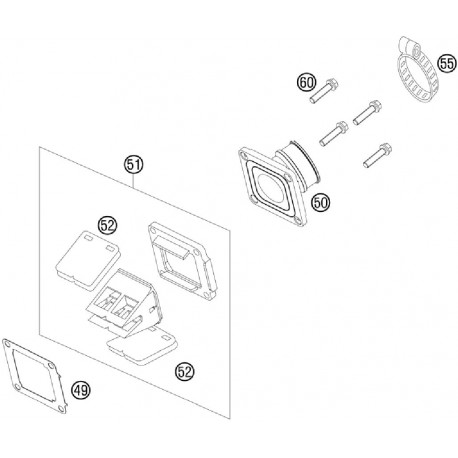 55
60
51
50
52
52
49