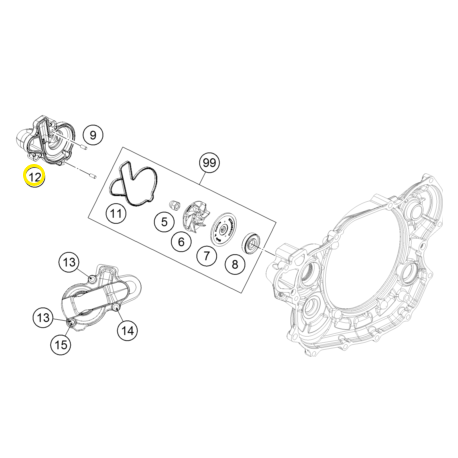 9
12
99
11
5
6
7
8
13
13
14
15