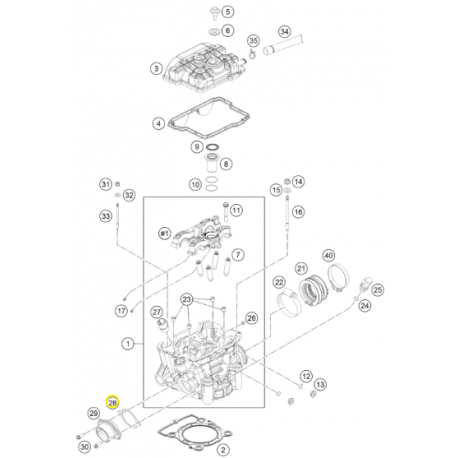 5
6
35
34
3
4
9
8
10
31
32
33
14
15
16
11
#1
7
40
21
22
25
24
17
23
27
26
1
12
13
28
29
30
2