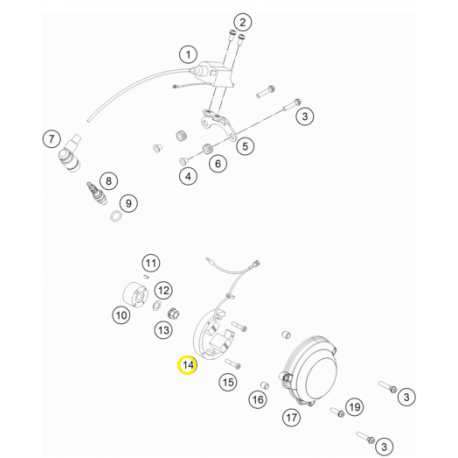 2
1
3
7
5
6
4
8
9
11
12
10
13
14
15
16
17
19
3
3