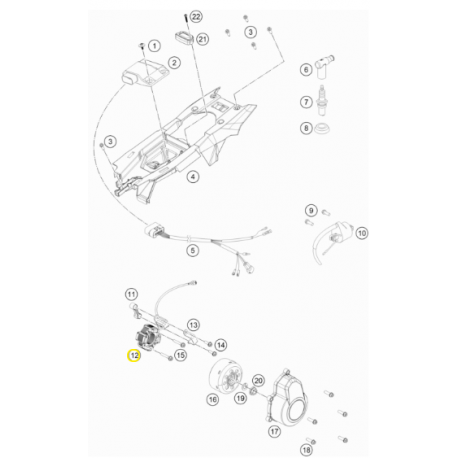 22
21
3
1
2
6
7
8
3
4
9
10
5
11
13
14
12
15
20
16
19
17
18