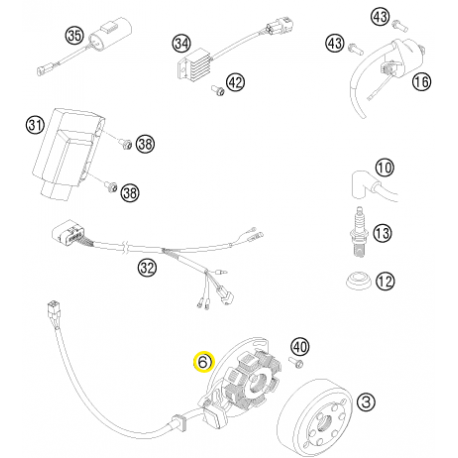 35
34
43
43
42
16
31
38
38
10
13
32
12
40
6
3